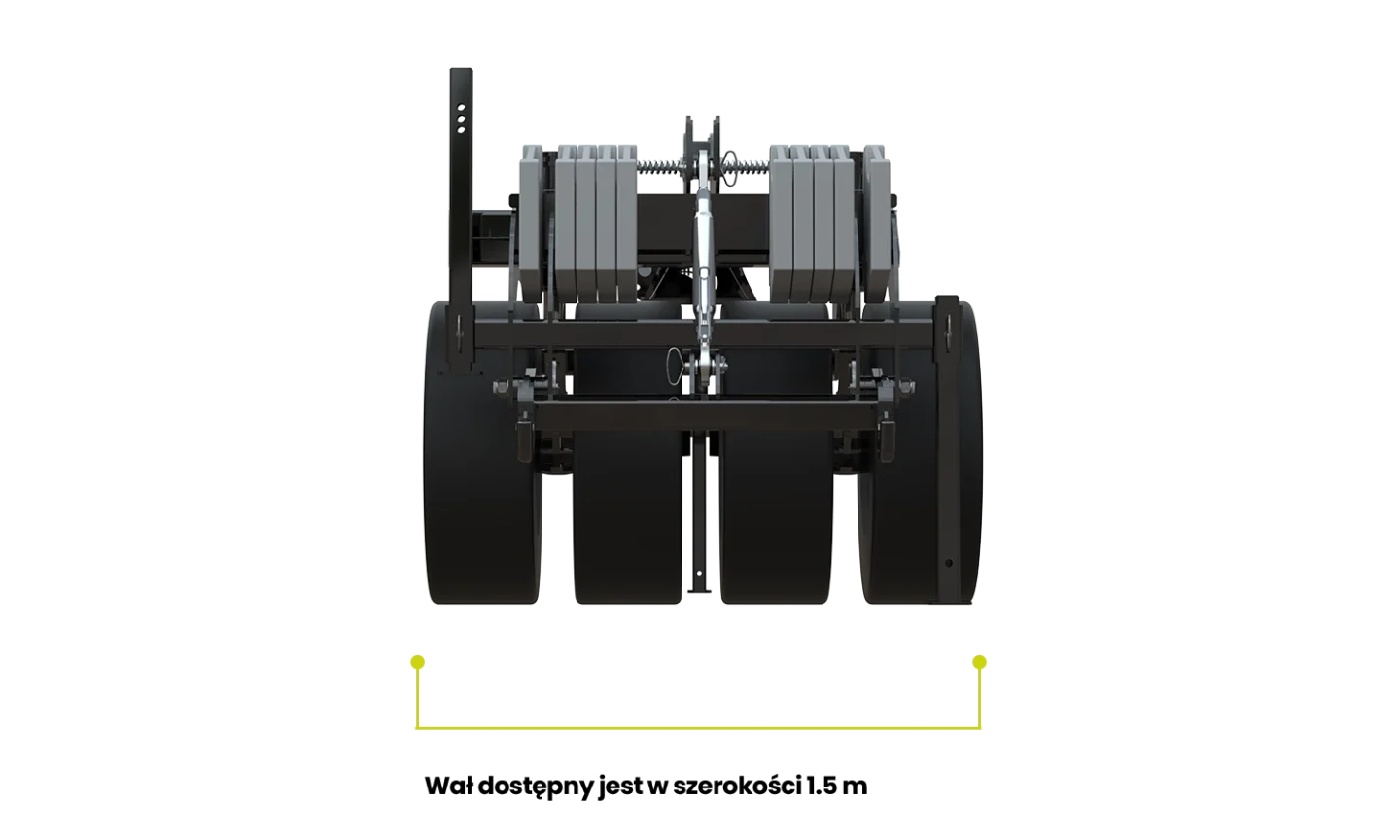 Wał dostępny jest w szerokości 1.5 m